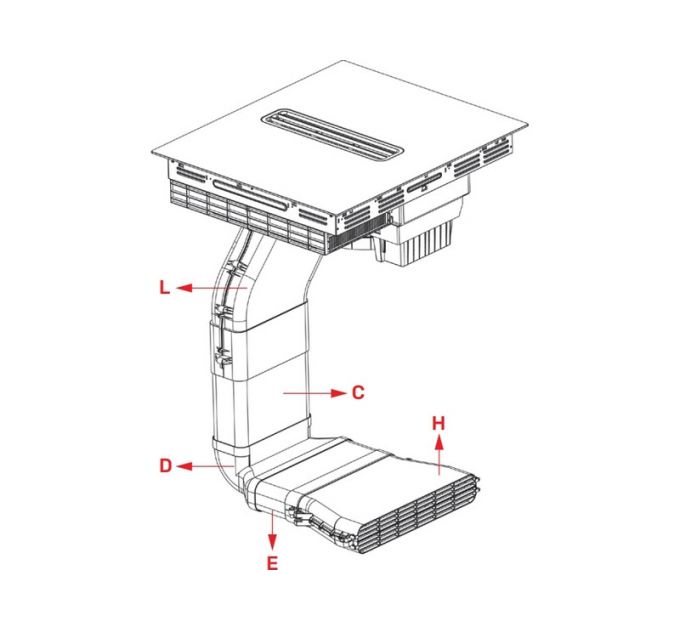 L
C
H
D
E