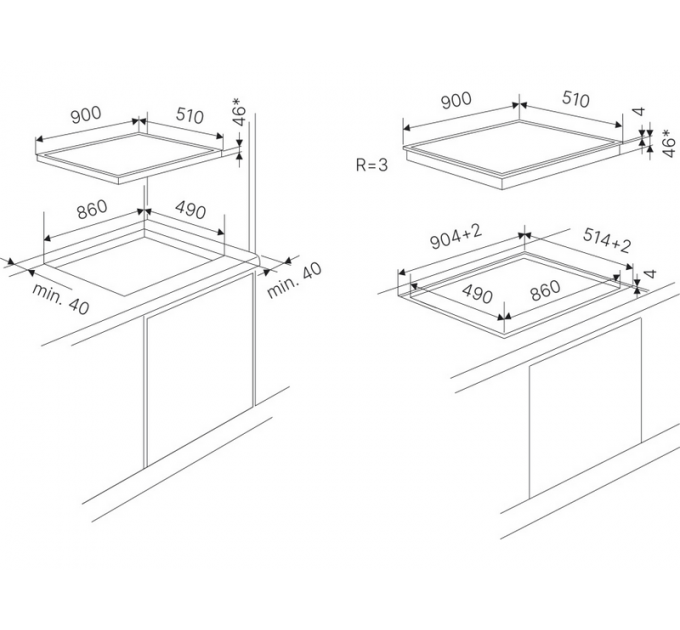 900
510
46*
860
490
min. 40
min. 40

900
510
4
46*
R=3
904+2
514+2
4
490
860