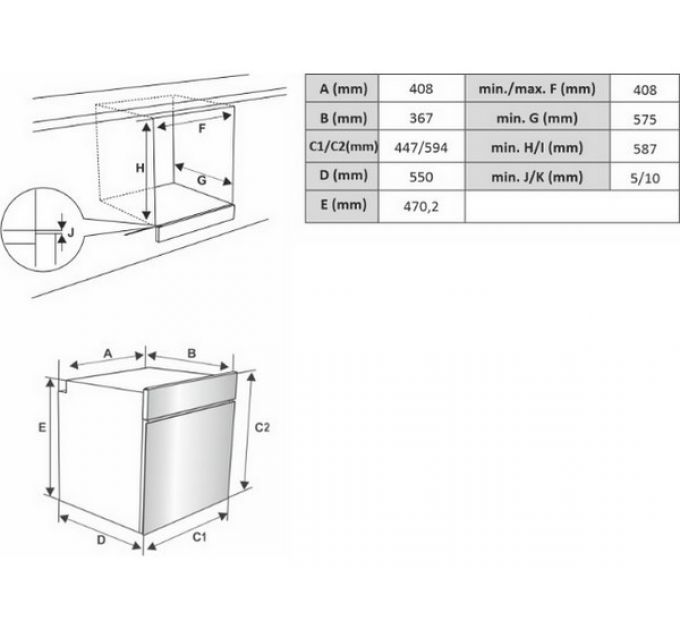 F

H

G

J

| A (mm) | 408 | min./max. F (mm) | 408 |
|---|---|---|---|
| B (mm) | 367 | min. G (mm) | 575 |
| C1/C2(mm) | 447/594 | min. H/I (mm) | 587 |
| D (mm) | 550 | min. J/K (mm) | 5/10 |
| E (mm) | 470,2 | | |

A

B

E

C2

D

C1