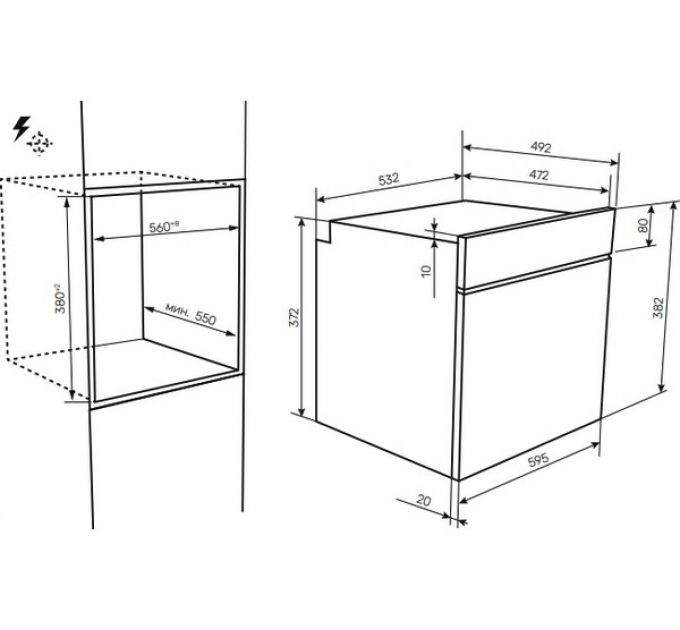 $560^{+8}$

$380^{+2}$

мин. 550

492

532

472

80

10

372

382

595

20