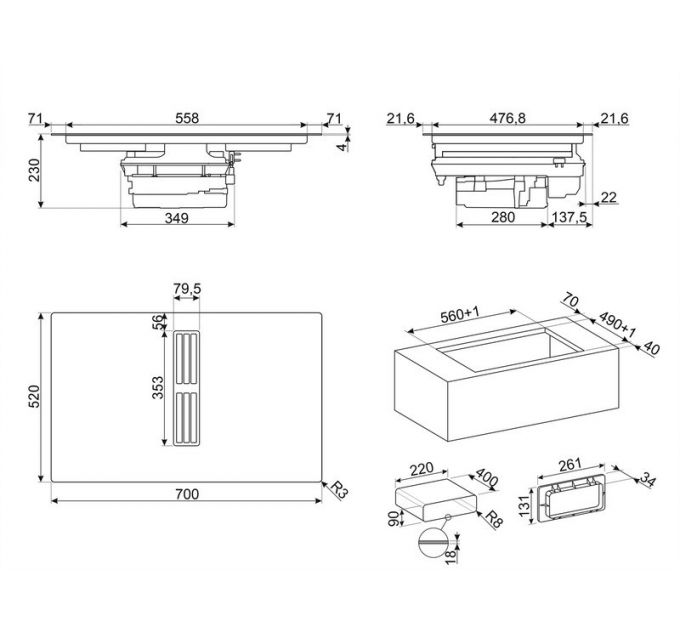 71
558
71
4
230
349
21,6
476,8
21,6
22
280
137,5
79,5
56
353
520
700
R3
560+1
70
490+1
40
220
400
90
R8
18
261
34
131