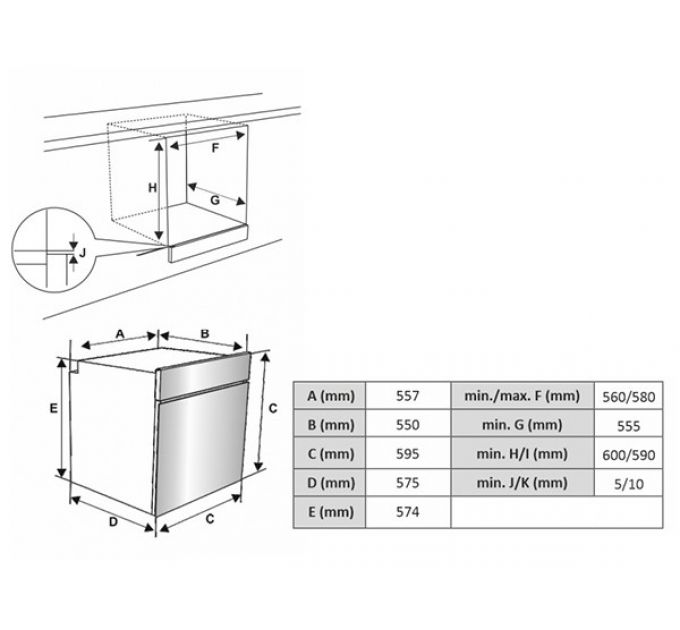 F
H
G
J
A
B
E
C
D
C

| A (mm) | 557 | min./max. F (mm) | 560/580 |
|---|---|---|---|
| B (mm) | 550 | min. G (mm) | 555 |
| C (mm) | 595 | min. H/I (mm) | 600/590 |
| D (mm) | 575 | min. J/K (mm) | 5/10 |
| E (mm) | 574 | | |