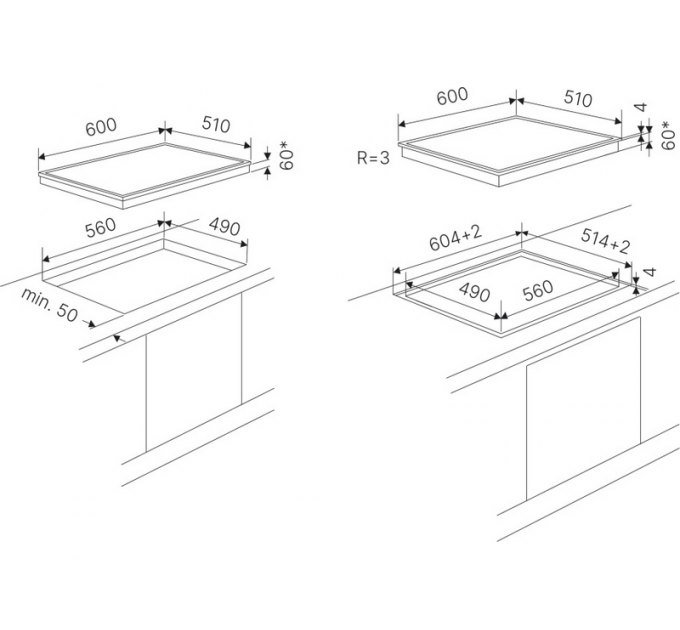 600
510
60*
560
490
min. 50

600
510
4
60*
R=3
604+2
514+2
4
490
560