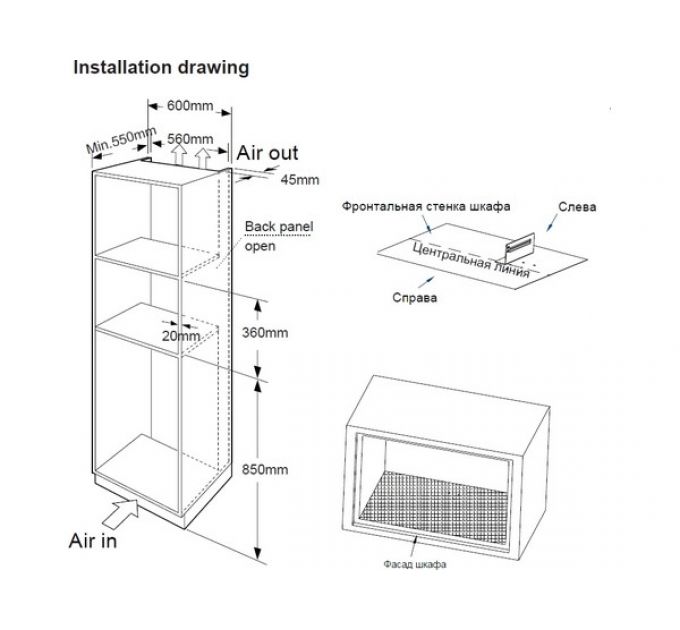 Installation drawing

600mm

Min.550mm

560mm

Air out

45mm

Back panel open

20mm

360mm

850mm

Air in

Фронтальная стенка шкафа

Слева

Центральная линия

Справа

Фасад шкафа