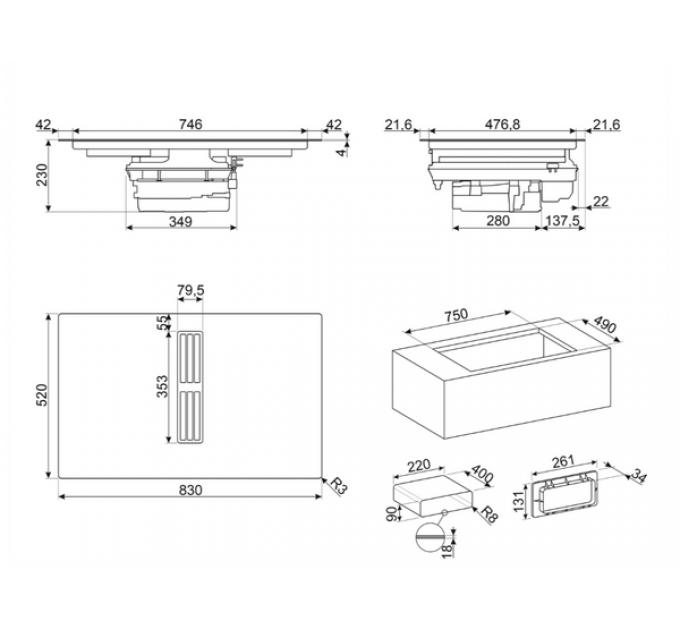 42
746
42
4
230
349

21,6
476,8
21,6
22
280
137,5

79,5
55
353
520
830
R3

750
490

220
400
90
R8
18

261
34
131