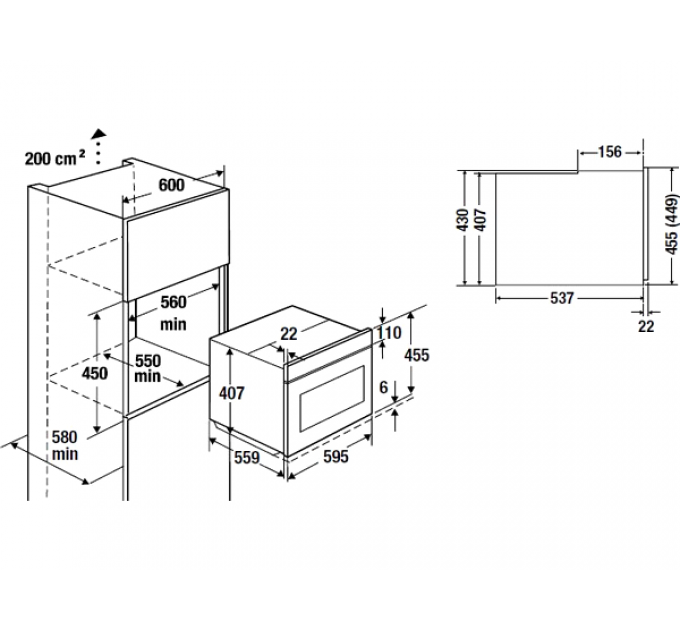 200 cm²

600

560
min

450

550
min

580
min

22

110

455

407

6

559

595

156

430

407

455 (449)

537

22